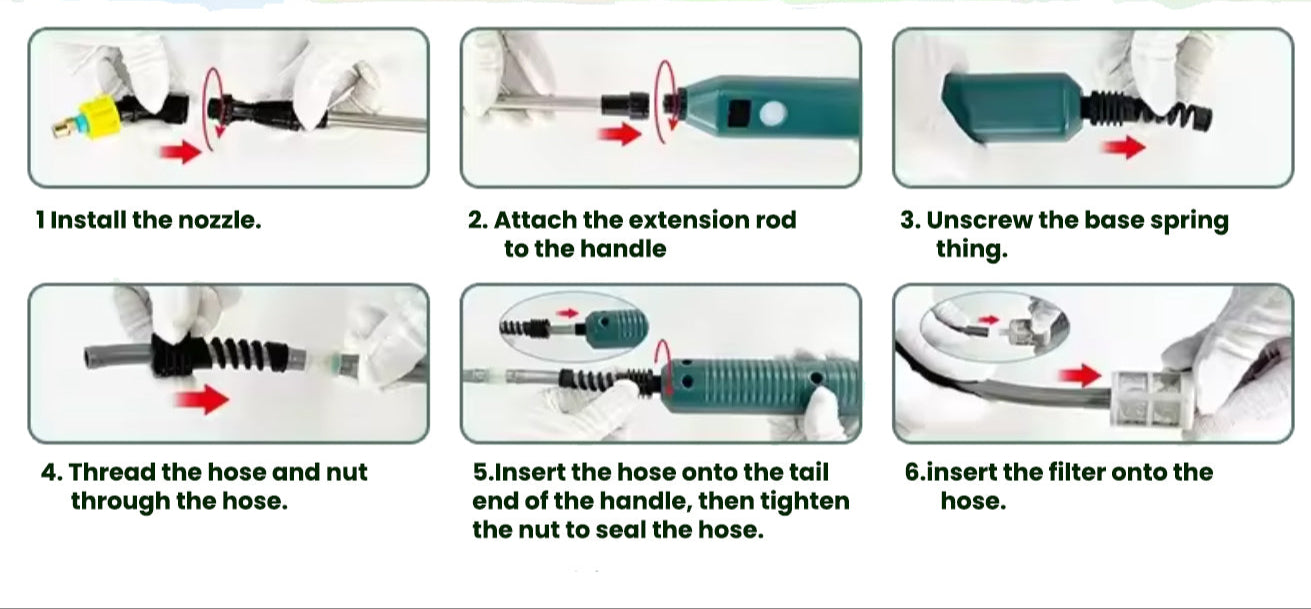 1 Install the nozzle.

2. Attach the extension rod to the handle

3. Unscrew the base spring thing.

4. Thread the hose and nut through the hose.

5.Insert the hose onto the tail end of the handle, then tighten the nut to seal the hose.

6.insert the filter onto the hose.